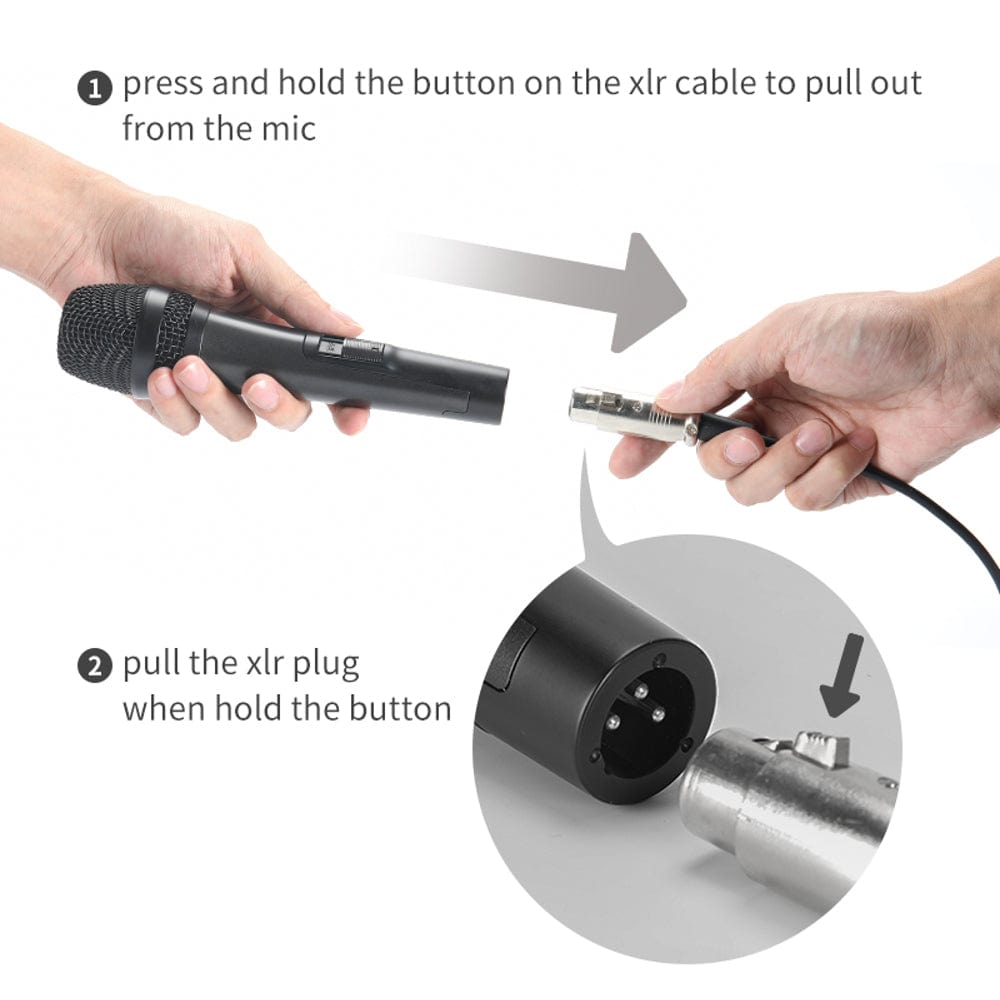 1 press and hold the button on the xlr cable to pull out from the mic

2 pull the xlr plug when hold the button