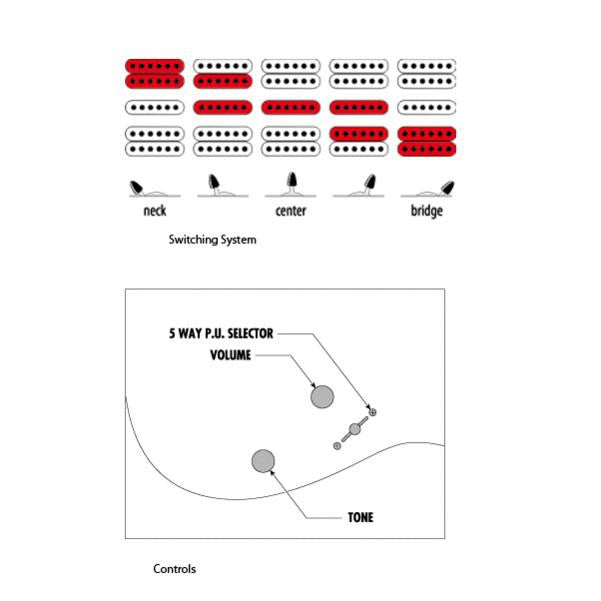 neck center bridge

Switching System

5 WAY P.U. SELECTOR
VOLUME

TONE

Controls